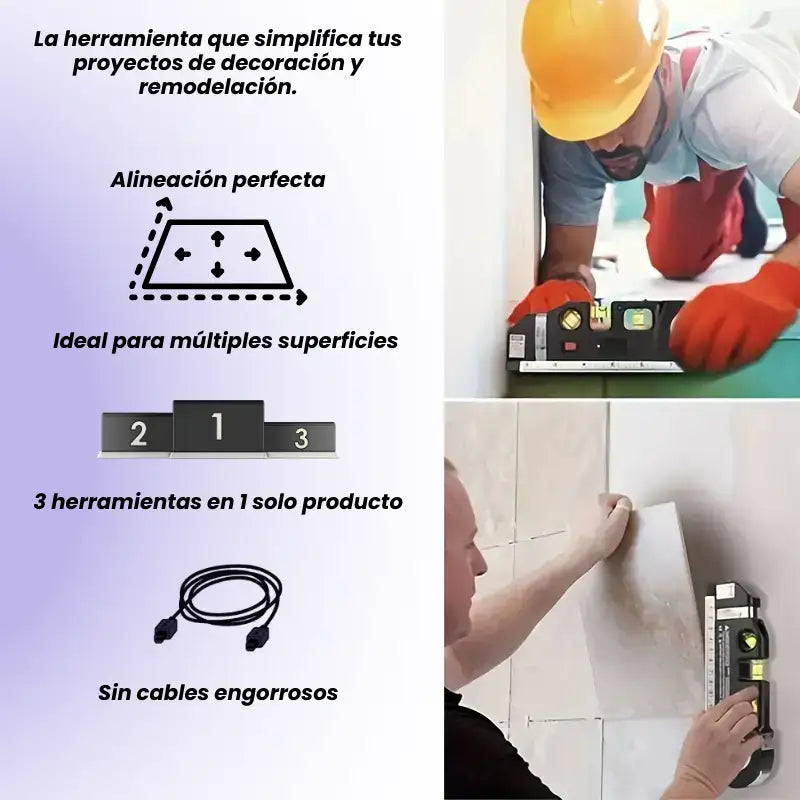 La herramienta que simplifica tus proyectos de decoración y remodelación.

Alineación perfecta

Ideal para múltiples superficies

2 1 3

3 herramientas en 1 solo producto

Sin cables engorrosos